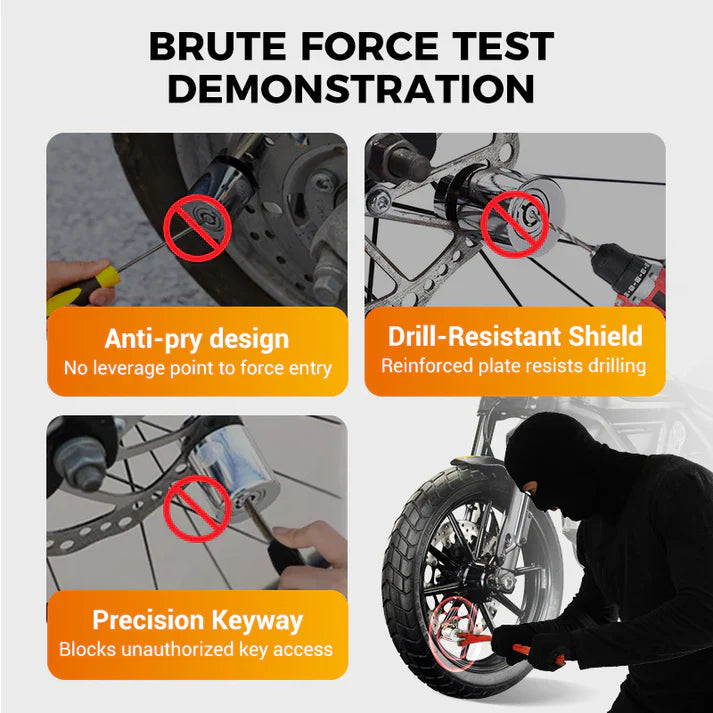 BRUTE FORCE TEST DEMONSTRATION

Anti-pry design
No leverage point to force entry

Drill-Resistant Shield
Reinforced plate resists drilling

Precision Keyway
Blocks unauthorized key access